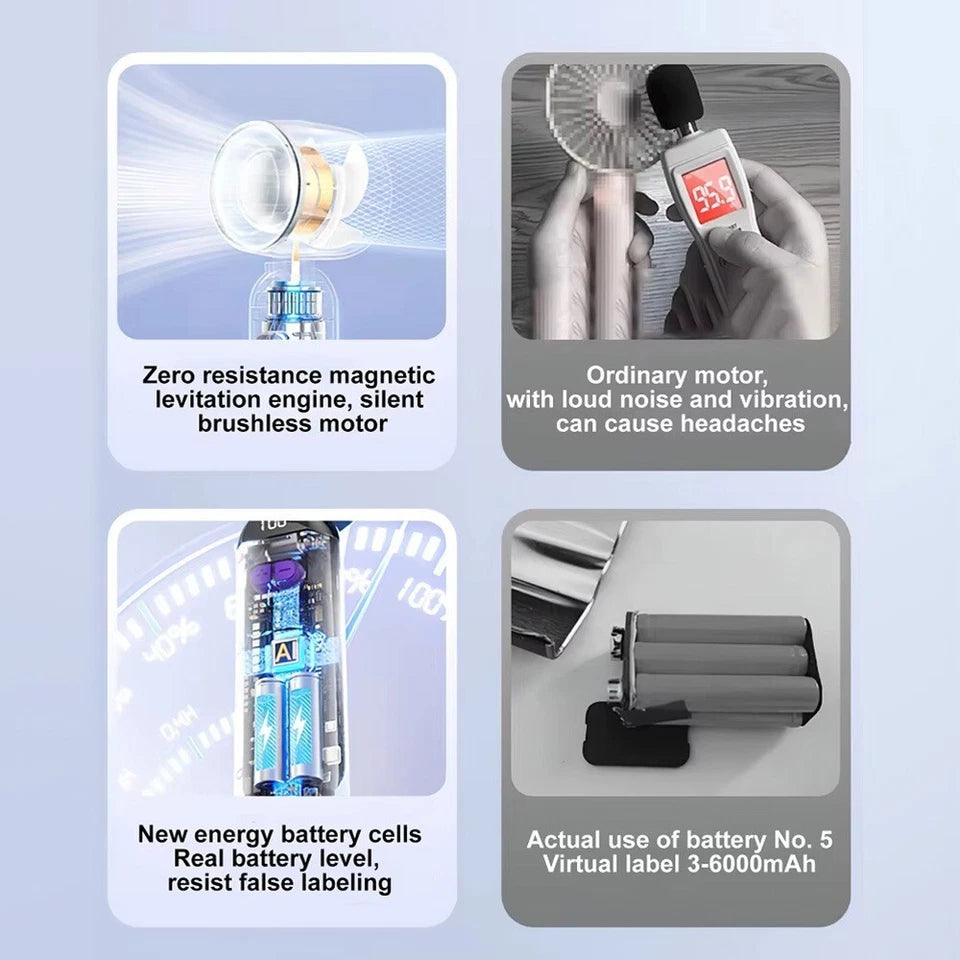 Zero resistance magnetic levitation engine, silent brushless motor

95.9

Ordinary motor, with loud noise and vibration, can cause headaches

100

40%

100%

AI

New energy battery cells Real battery level, resist false labeling

Actual use of battery No. 5 Virtual label 3-6000mAh